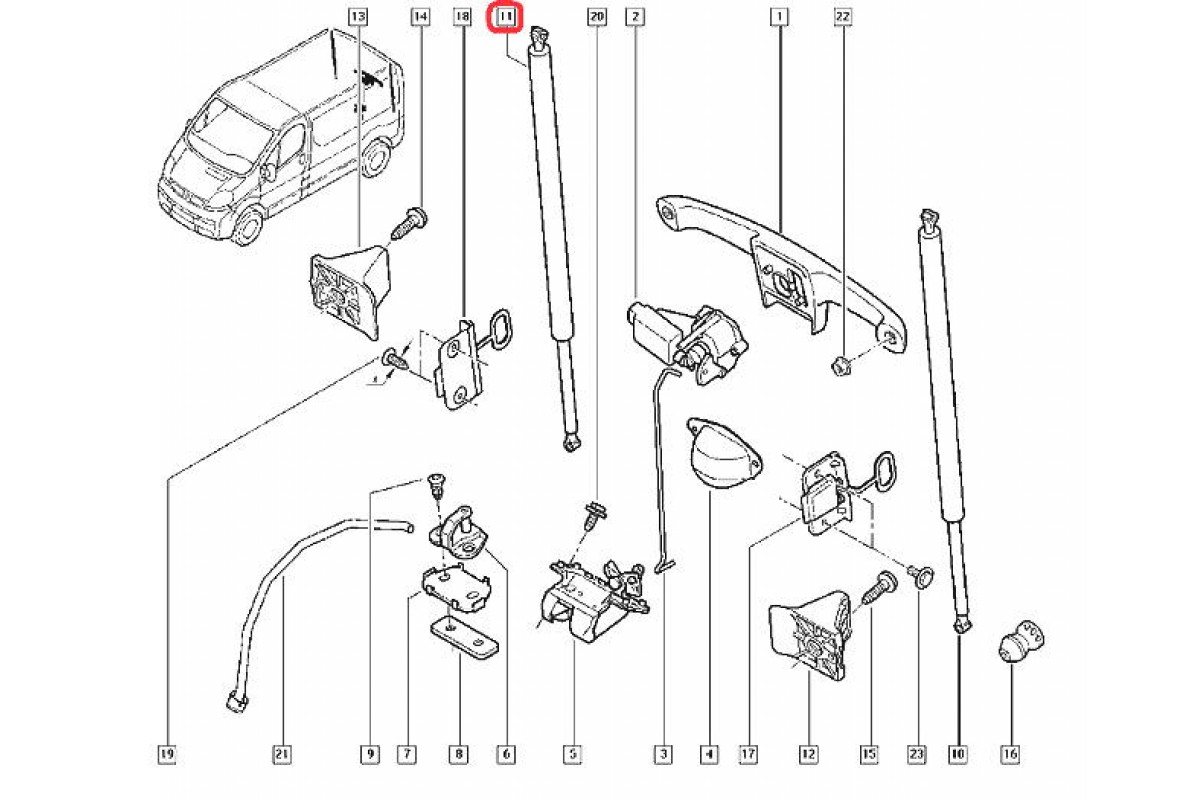 13
14
18
11
20
2
1
22
19
21
9
7
8
6
5
3
4
17
12
15
23
10
16