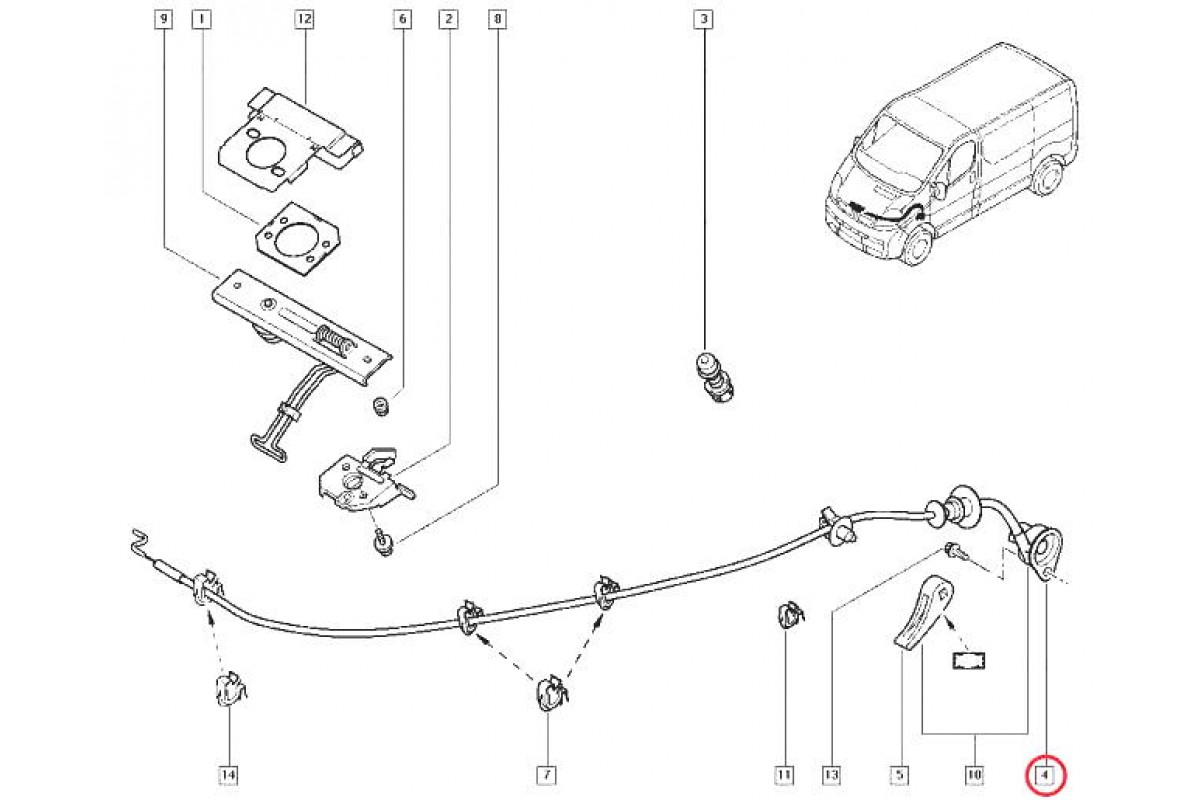 9
1
12
6
2
8
3
14
7
11
13
5
10
4