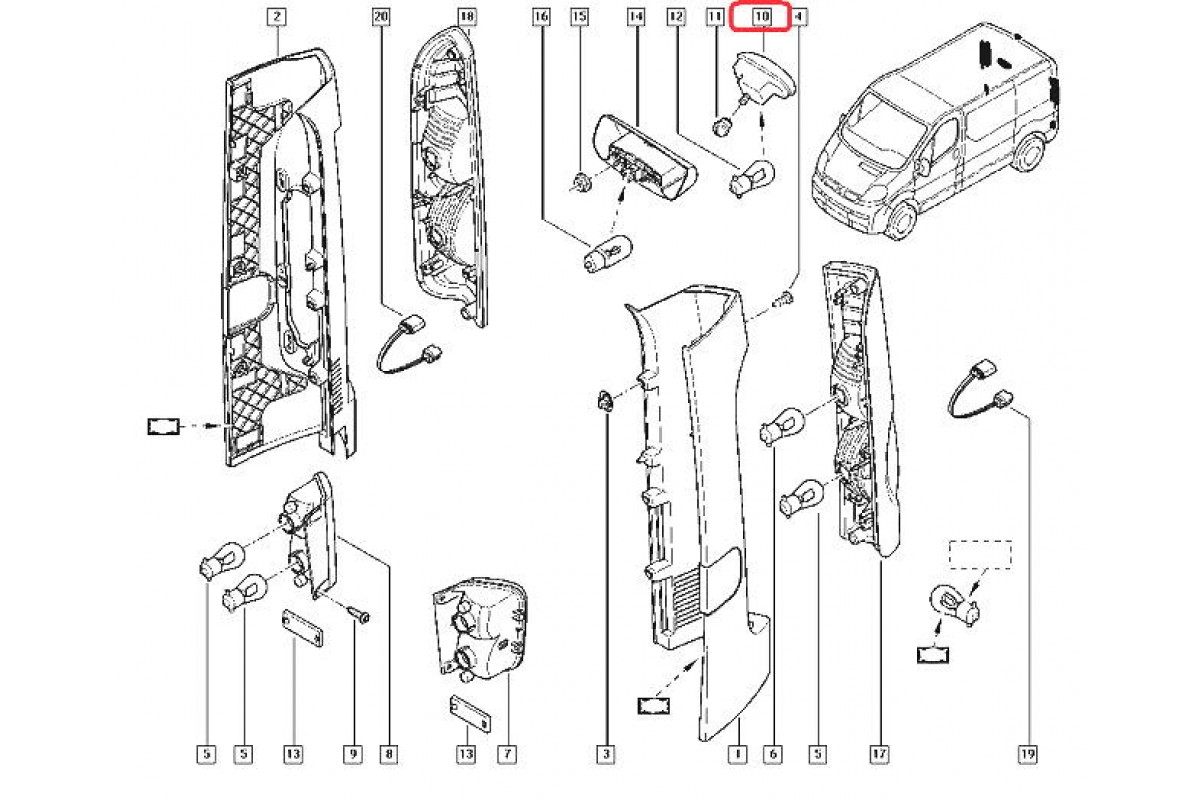 2 20 18 16 15 14 12 11 10 4

5 5 13 9 8 13 7 3 1 6 5 17 19